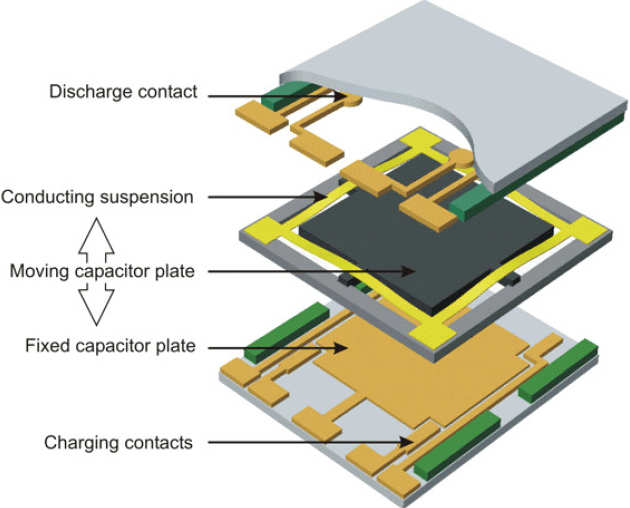 Discharge contact
Conducting suspension
Moving capacitor plate
Fixed capacitor plate
Charging contacts