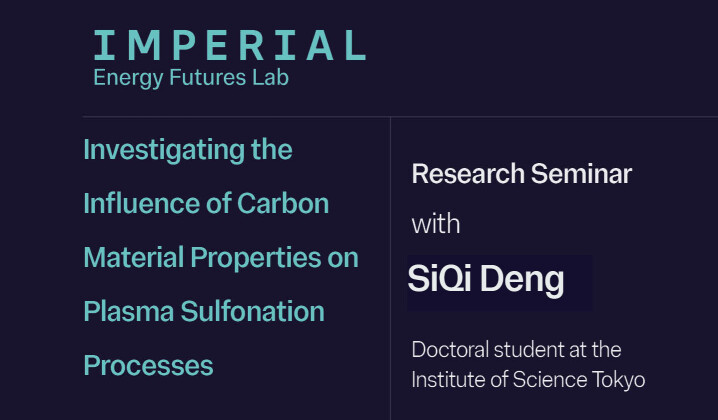 IMPERIAL
Energy Futures Lab

Investigating the Influence of Carbon Material Properties on Plasma Sulfonation Processes

Research Seminar

with

SiQi Deng

Doctoral student at the Institute of Science Tokyo