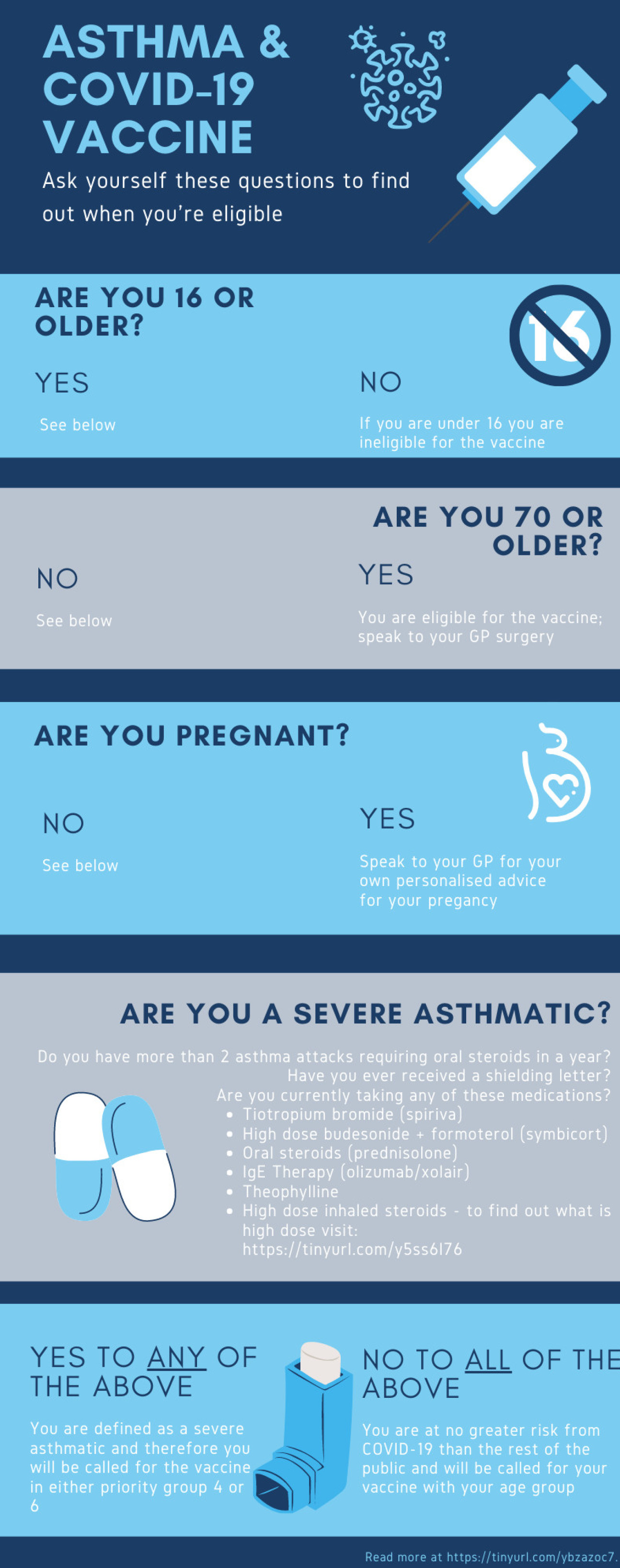 ASTHMA & COVID-19 VACCINE

Ask yourself these questions to find out when you're eligible

ARE YOU 16 OR OLDER?

16

YES

See below

NO

If you are under 16 you are ineligible for the vaccine

ARE YOU 70 OR OLDER?

NO

See below

YES

You are eligible for the vaccine; speak to your GP surgery

ARE YOU PREGNANT?

NO

See below

YES

Speak to your GP for your own personalised advice for your pregancy

ARE YOU A SEVERE ASTHMATIC?

Do you have more than 2 asthma attacks requiring oral steroids in a year?
Have you ever received a shielding letter?
Are you currently taking any of these medications?

- Tiotropium bromide (spiriva)
- High dose budesonide + formoterol (symbicort)
- Oral steroids (prednisolone)
- IgE Therapy (olizumab/xolair)
- Theophylline
- High dose inhaled steroids - to find out what is high dose visit: https://tinyurl.com/y5ss6l76

YES TO ANY OF THE ABOVE

You are defined as a severe asthmatic and therefore you will be called for the vaccine in either priority group 4 or 6

NO TO ALL OF THE ABOVE

You are at no greater risk from COVID-19 than the rest of the public and will be called for your vaccine with your age group

Read more at https://tinyurl.com/ybzazoc7.