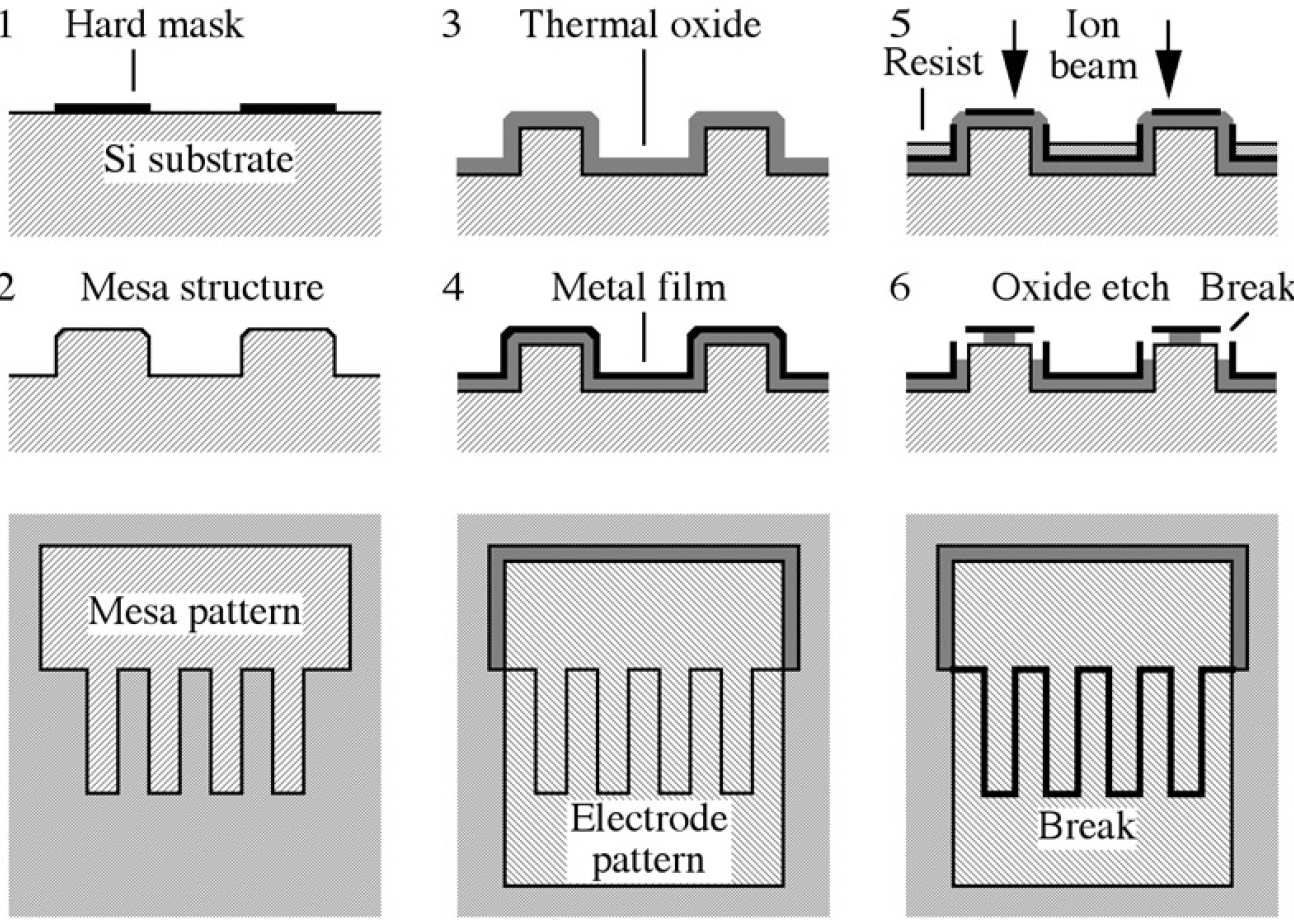 1 Hard mask

Si substrate

3 Thermal oxide

5 Resist Ion beam

2 Mesa structure

4 Metal film

6 Oxide etch Break

Mesa pattern

Electrode pattern

Break