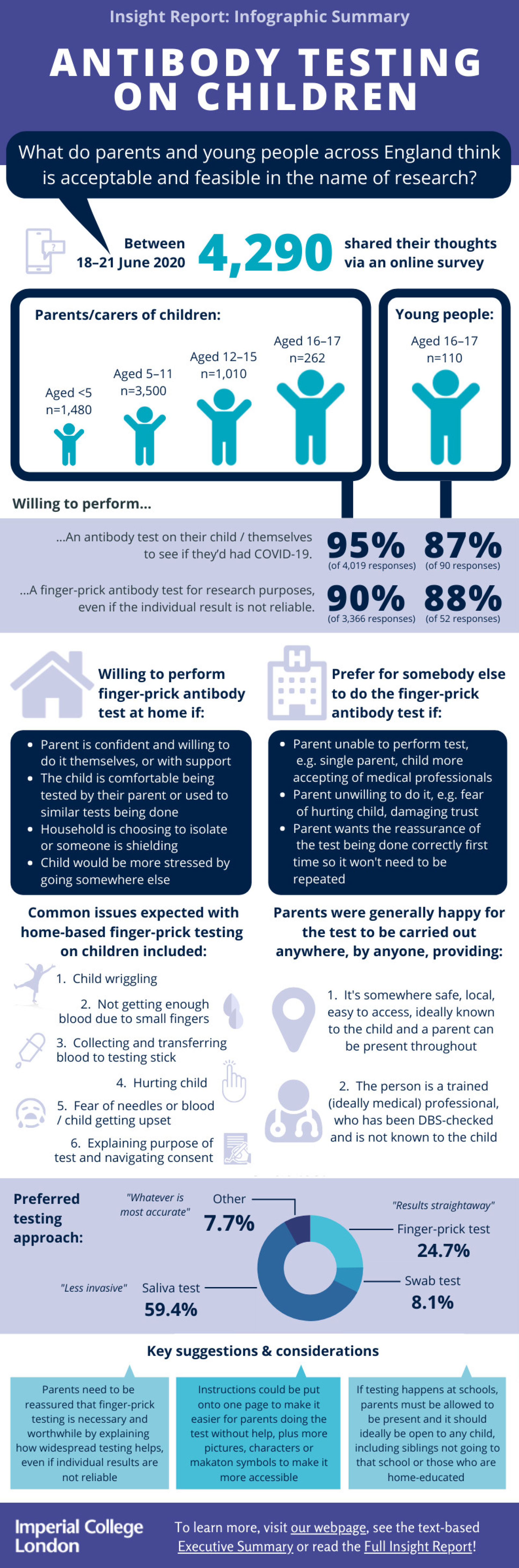 Insight Report: Infographic Summary

ANTIBODY TESTING ON CHILDREN

What do parents and young people across England think is acceptable and feasible in the name of research?

Between 18–21 June 2020 4,290 shared their thoughts via an online survey

Parents/carers of children:

Aged <5 n=1,480

Aged 5–11 n=3,500

Aged 12–15 n=1,010

Aged 16–17 n=262

Young people:

Aged 16–17 n=110

Willing to perform...

...An antibody test on their child / themselves to see if they'd had COVID-19. 95% (of 4,019 responses) 87% (of 90 responses)

...A finger-prick antibody test for research purposes, even if the individual result is not reliable. 90% (of 3,366 responses) 88% (of 52 responses)

Willing to perform finger-prick antibody test at home if:

- Parent is confident and willing to do it themselves, or with support
- The child is comfortable being tested by their parent or used to similar tests being done
- Household is choosing to isolate or someone is shielding
- Child would be more stressed by going somewhere else

Prefer for somebody else to do the finger-prick antibody test if:

- Parent unable to perform test, e.g. single parent, child more accepting of medical professionals
- Parent unwilling to do it, e.g. fear of hurting child, damaging trust
- Parent wants the reassurance of the test being done correctly first time so it won't need to be repeated

Common issues expected with home-based finger-prick testing on children included:

1. Child wriggling
2. Not getting enough blood due to small fingers
3. Collecting and transferring blood to testing stick
4. Hurting child
5. Fear of needles or blood / child getting upset
6. Explaining purpose of test and navigating consent

Parents were generally happy for the test to be carried out anywhere, by anyone, providing:

1. It's somewhere safe, local, easy to access, ideally known to the child and a parent can be present throughout

2. The person is a trained (ideally medical) professional, who has been DBS-checked and is not known to the child

Preferred testing approach:

"Whatever is most accurate" Other 7.7%

"Results straightaway" Finger-prick test 24.7%

Swab test 8.1%

"Less invasive" Saliva test 59.4%

Key suggestions & considerations

Parents need to be reassured that finger-prick testing is necessary and worthwhile by explaining how widespread testing helps, even if individual results are not reliable

Instructions could be put onto one page to make it easier for parents doing the test without help, plus more pictures, characters or makaton symbols to make it more accessible

If testing happens at schools, parents must be allowed to be present and it should ideally be open to any child, including siblings not going to that school or those who are home-educated

Imperial College London

To learn more, visit our webpage, see the text-based Executive Summary or read the Full Insight Report!